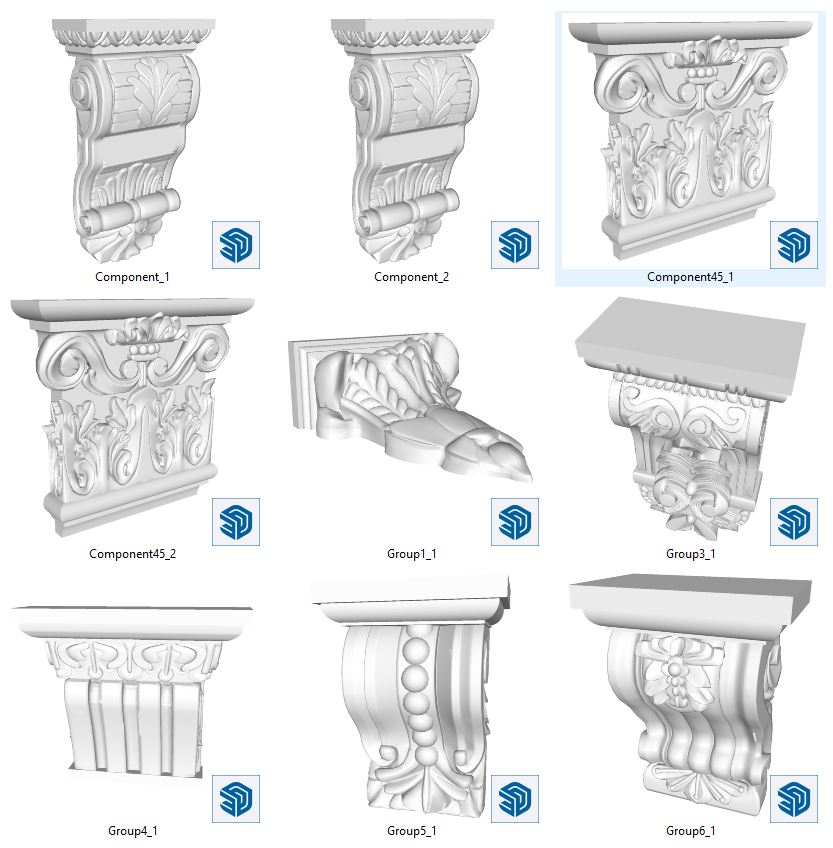 Component_1

Component_2

Component45_1

Component45_2

Group1_1

Group3_1

Group4_1

Group5_1

Group6_1